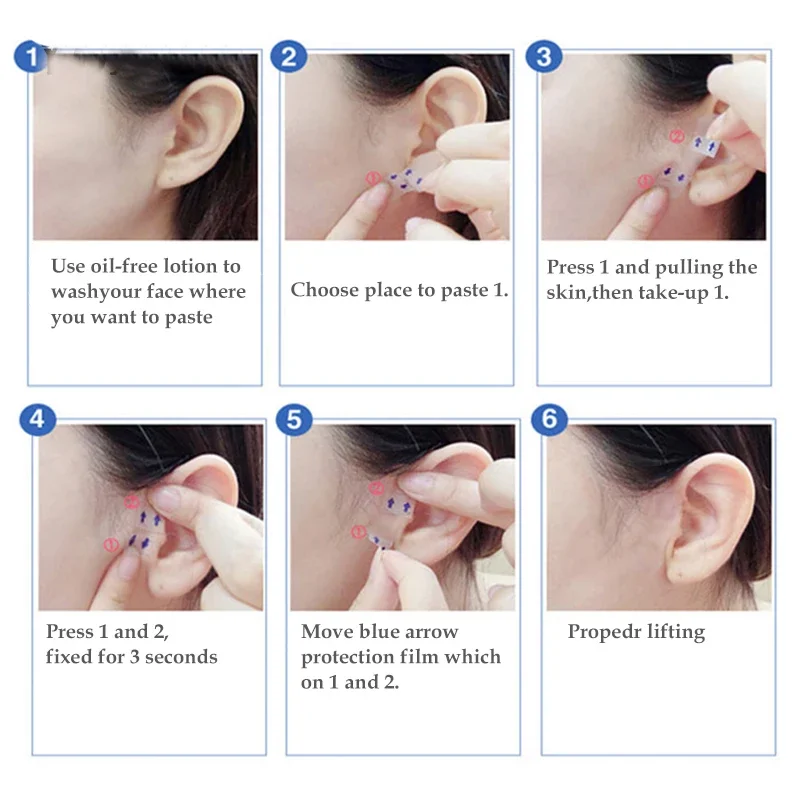 1

Use oil-free lotion to washyour face where you want to paste

2

①

Choose place to paste 1.

3

②

①

Press 1 and pulling the skin,then take-up 1.

4

②

①

Press 1 and 2, fixed for 3 seconds

5

②

①

Move blue arrow protection film which on 1 and 2.

6

Propedr lifting